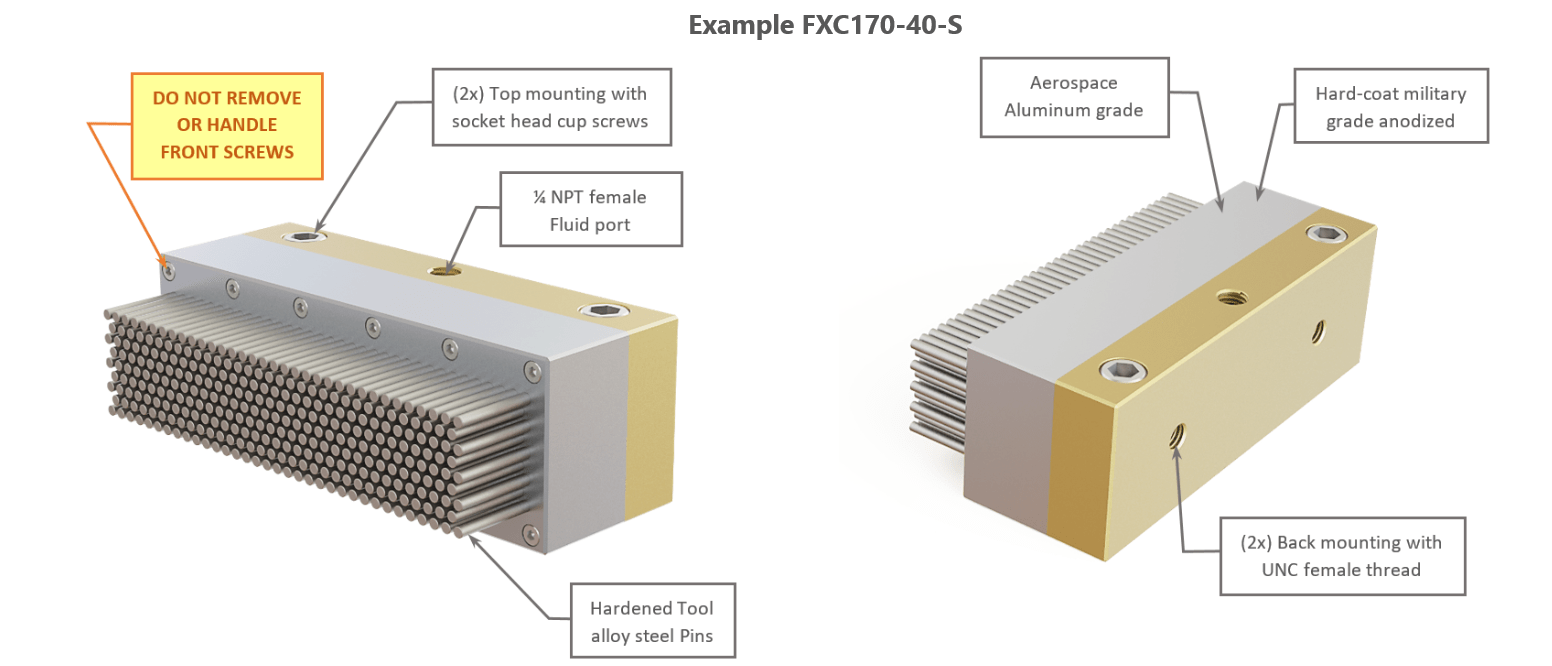 Example FXC170-40-S

DO NOT REMOVE OR HANDLE FRONT SCREWS

(2x) Top mounting with socket head cup screws

¼ NPT female Fluid port

Hardened Tool alloy steel Pins

Aerospace Aluminum grade

Hard-coat military grade anodized

(2x) Back mounting with UNC female thread